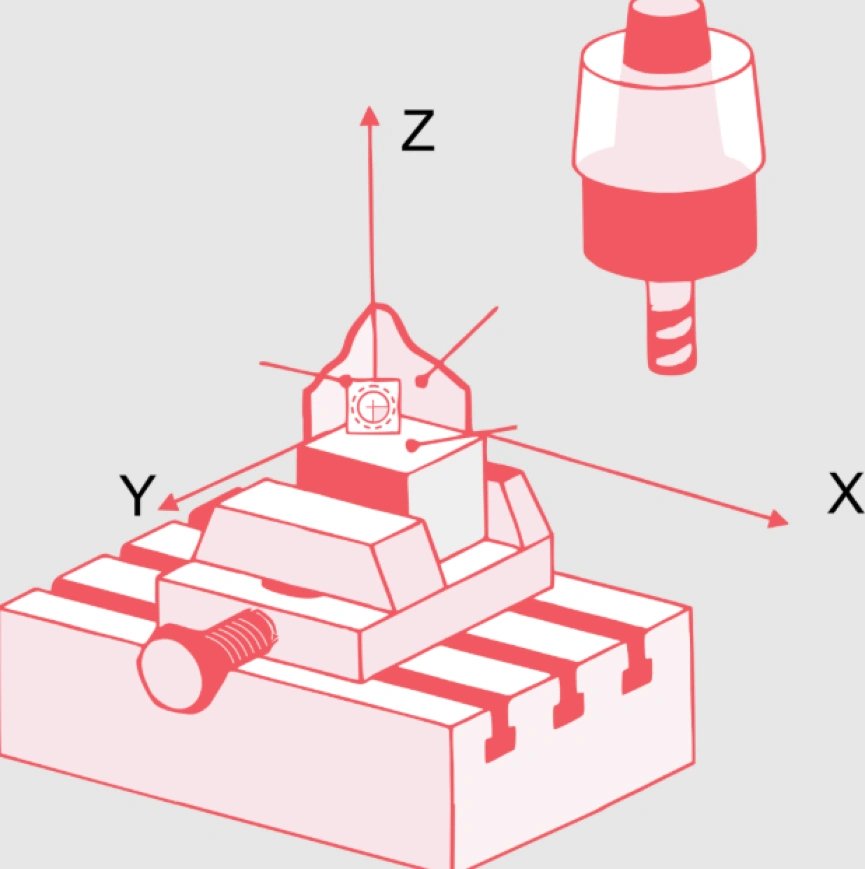 Z
Y
X